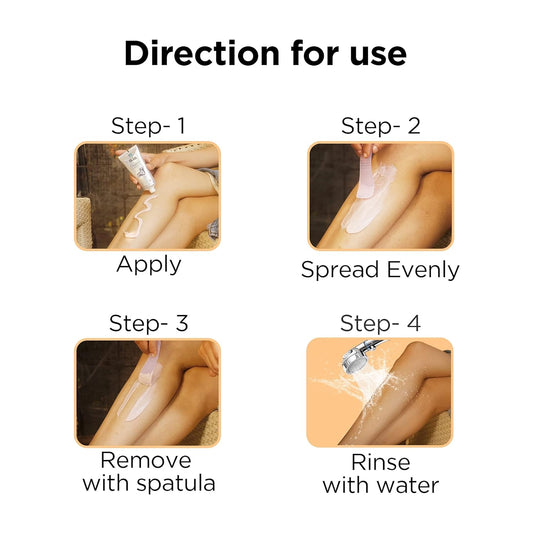 Direction for use

Step- 1

Apply

Step- 2

Spread Evenly

Step- 3

Remove with spatula

Step- 4

Rinse with water